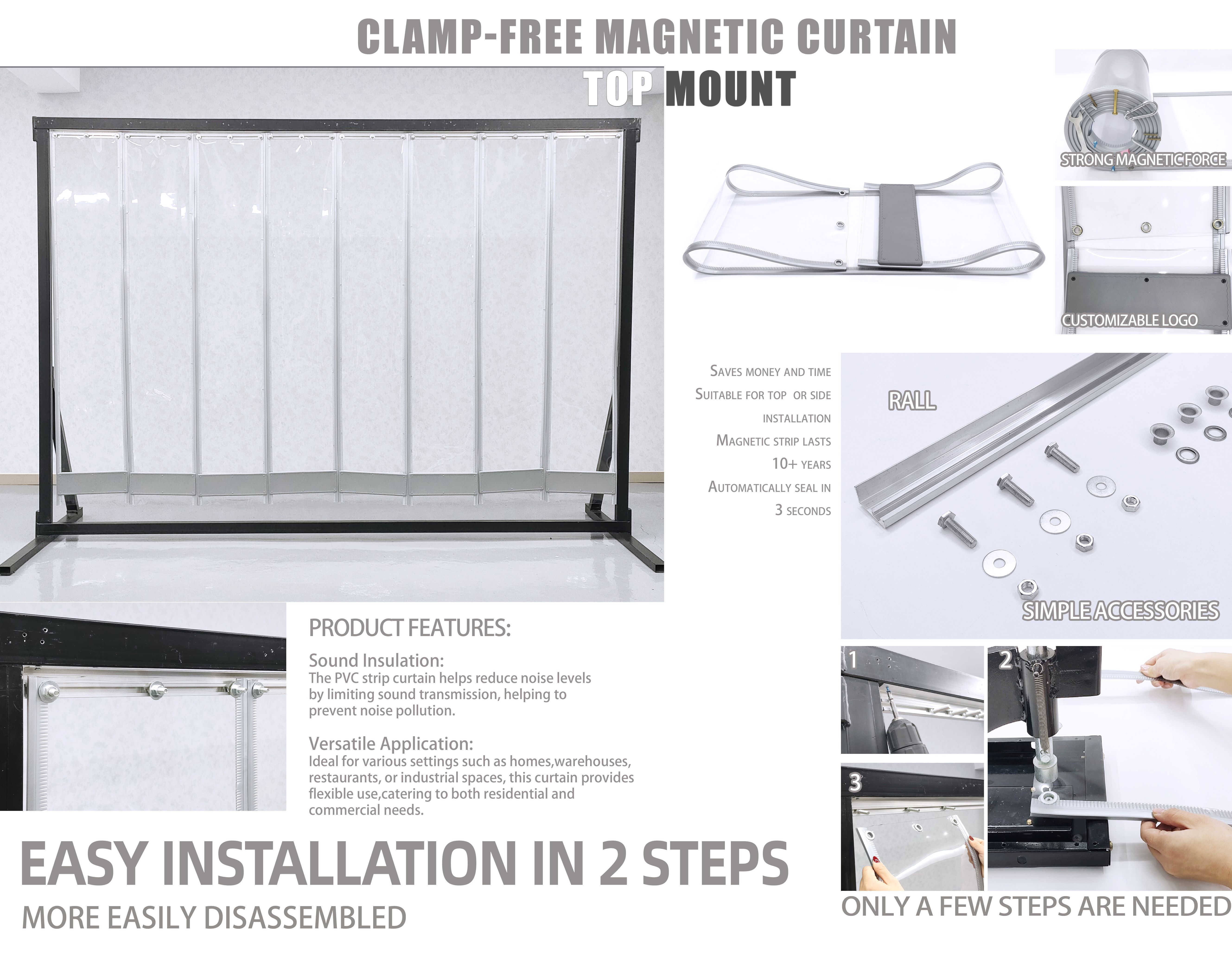 CLAMP-FREE MAGNETIC CURTAIN
TOP MOUNT

STRONG MAGNETIC FORCE

CUSTOMIZABLE LOGO

SAVES MONEY AND TIME
SUITABLE FOR TOP OR SIDE INSTALLATION
MAGNETIC STRIP LASTS 10+ YEARS
AUTOMATICALLY SEAL IN 3 SECONDS

RALL

SIMPLE ACCESSORIES

PRODUCT FEATURES:

Sound Insulation:
The PVC strip curtain helps reduce noise levels by limiting sound transmission, helping to prevent noise pollution.

Versatile Application:
Ideal for various settings such as homes,warehouses, restaurants, or industrial spaces, this curtain provides flexible use,catering to both residential and commercial needs.

1

2

3

EASY INSTALLATION IN 2 STEPS
MORE EASILY DISASSEMBLED

ONLY A FEW STEPS ARE NEEDED